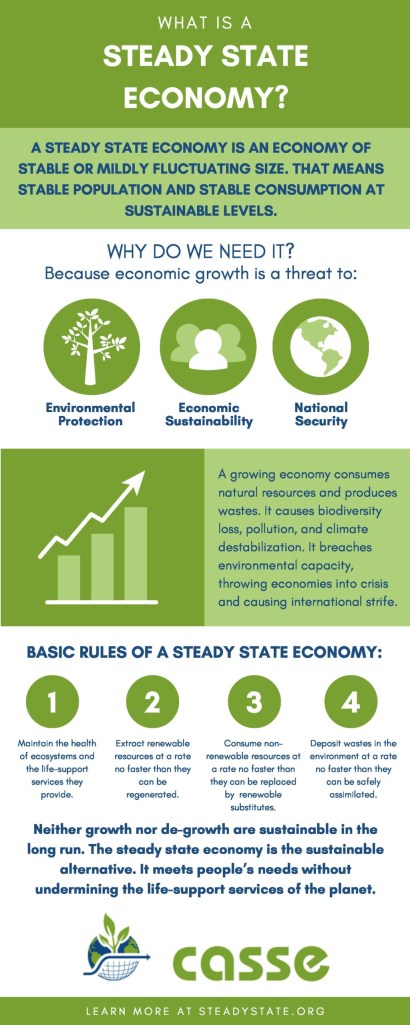 WHAT IS A
STEADY STATE ECONOMY?

A STEADY STATE ECONOMY IS AN ECONOMY OF STABLE OR MILDLY FLUCTUATING SIZE. THAT MEANS STABLE POPULATION AND STABLE CONSUMPTION AT SUSTAINABLE LEVELS.

WHY DO WE NEED IT?
Because economic growth is a threat to:

Environmental Protection

Economic Sustainability

National Security

A growing economy consumes natural resources and produces wastes. It causes biodiversity loss, pollution, and climate destabilization. It breaches environmental capacity, throwing economies into crisis and causing international strife.

BASIC RULES OF A STEADY STATE ECONOMY:

1
Maintain the health of ecosystems and the life-support services they provide.

2
Extract renewable resources at a rate no faster than they can be regenerated.

3
Consume non-renewable resources at a rate no faster than they can be replaced by renewable substitutes.

4
Deposit wastes in the environment at a rate no faster than they can be safely assimilated.

Neither growth nor de-growth are sustainable in the long run. The steady state economy is the sustainable alternative. It meets people's needs without undermining the life-support services of the planet.

casse

LEARN MORE AT STEADYSTATE.ORG