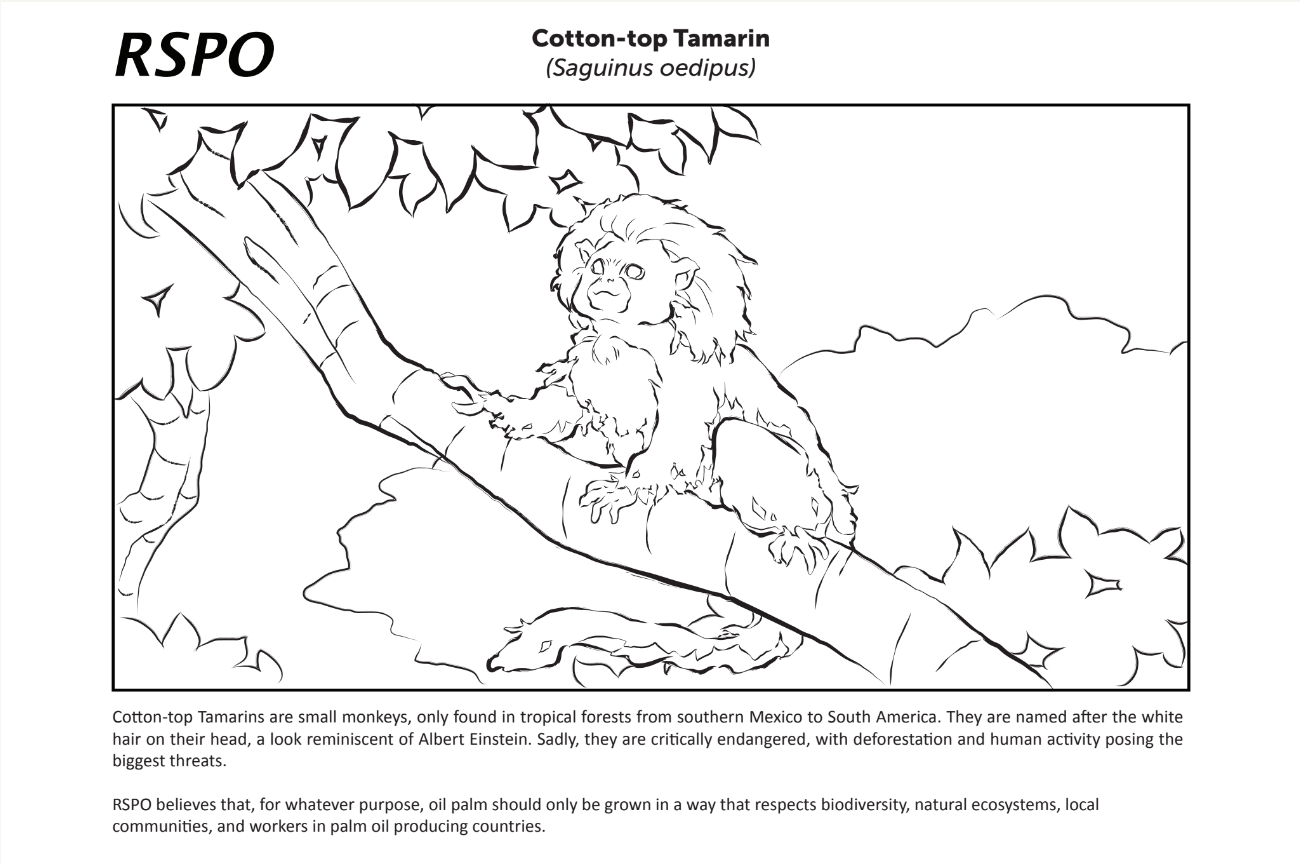 RSPO

Cotton-top Tamarin
(Saguinus oedipus)

Cotton-top Tamarins are small monkeys, only found in tropical forests from southern Mexico to South America. They are named after the white hair on their head, a look reminiscent of Albert Einstein. Sadly, they are critically endangered, with deforestation and human activity posing the biggest threats.

RSPO believes that, for whatever purpose, oil palm should only be grown in a way that respects biodiversity, natural ecosystems, local communities, and workers in palm oil producing countries.