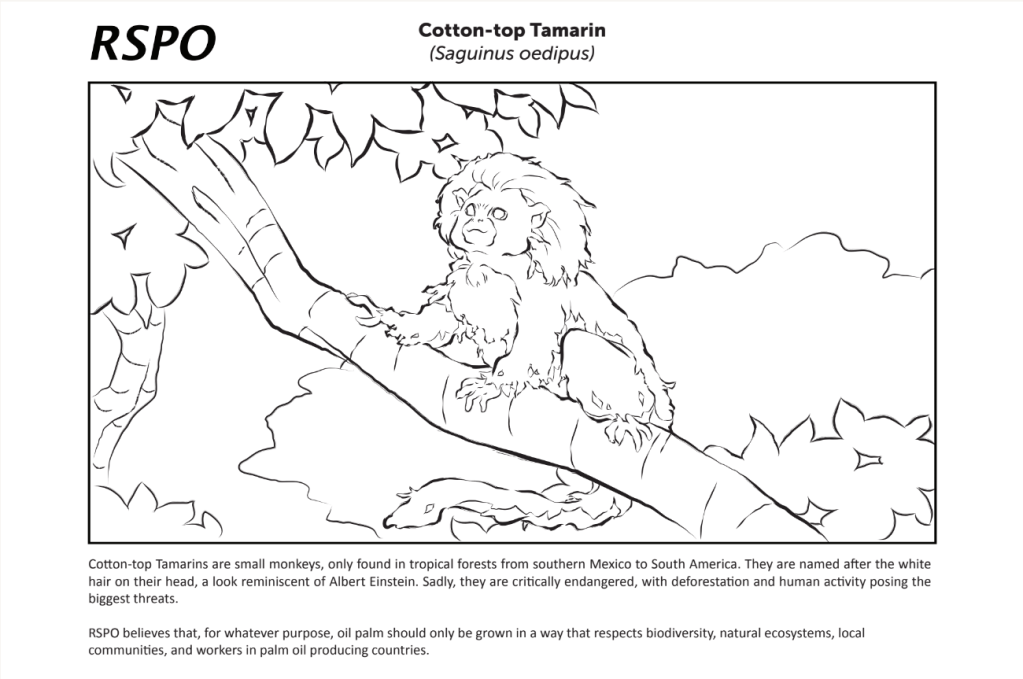 RSPO

Cotton-top Tamarin
(Saguinus oedipus)

Cotton-top Tamarins are small monkeys, only found in tropical forests from southern Mexico to South America. They are named after the white hair on their head, a look reminiscent of Albert Einstein. Sadly, they are critically endangered, with deforestation and human activity posing the biggest threats.

RSPO believes that, for whatever purpose, oil palm should only be grown in a way that respects biodiversity, natural ecosystems, local communities, and workers in palm oil producing countries.